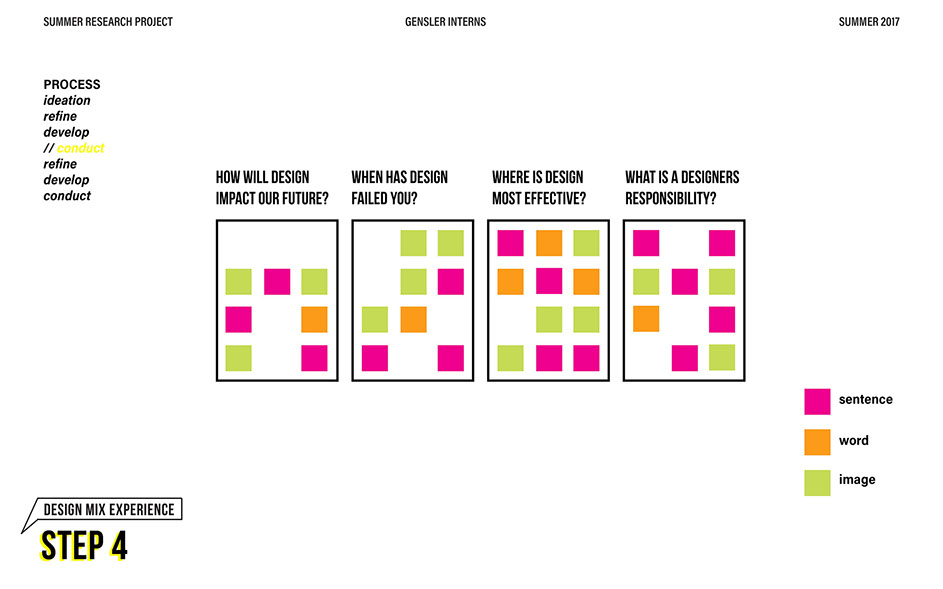 SUMMER RESEARCH PROJECT

GENSLER INTERNS

SUMMER 2017

PROCESS
ideation
refine
develop
// conduct
refine
develop
conduct

HOW WILL DESIGN IMPACT OUR FUTURE?

WHEN HAS DESIGN FAILED YOU?

WHERE IS DESIGN MOST EFFECTIVE?

WHAT IS A DESIGNERS RESPONSIBILITY?

sentence

word

image

DESIGN MIX EXPERIENCE

STEP 4